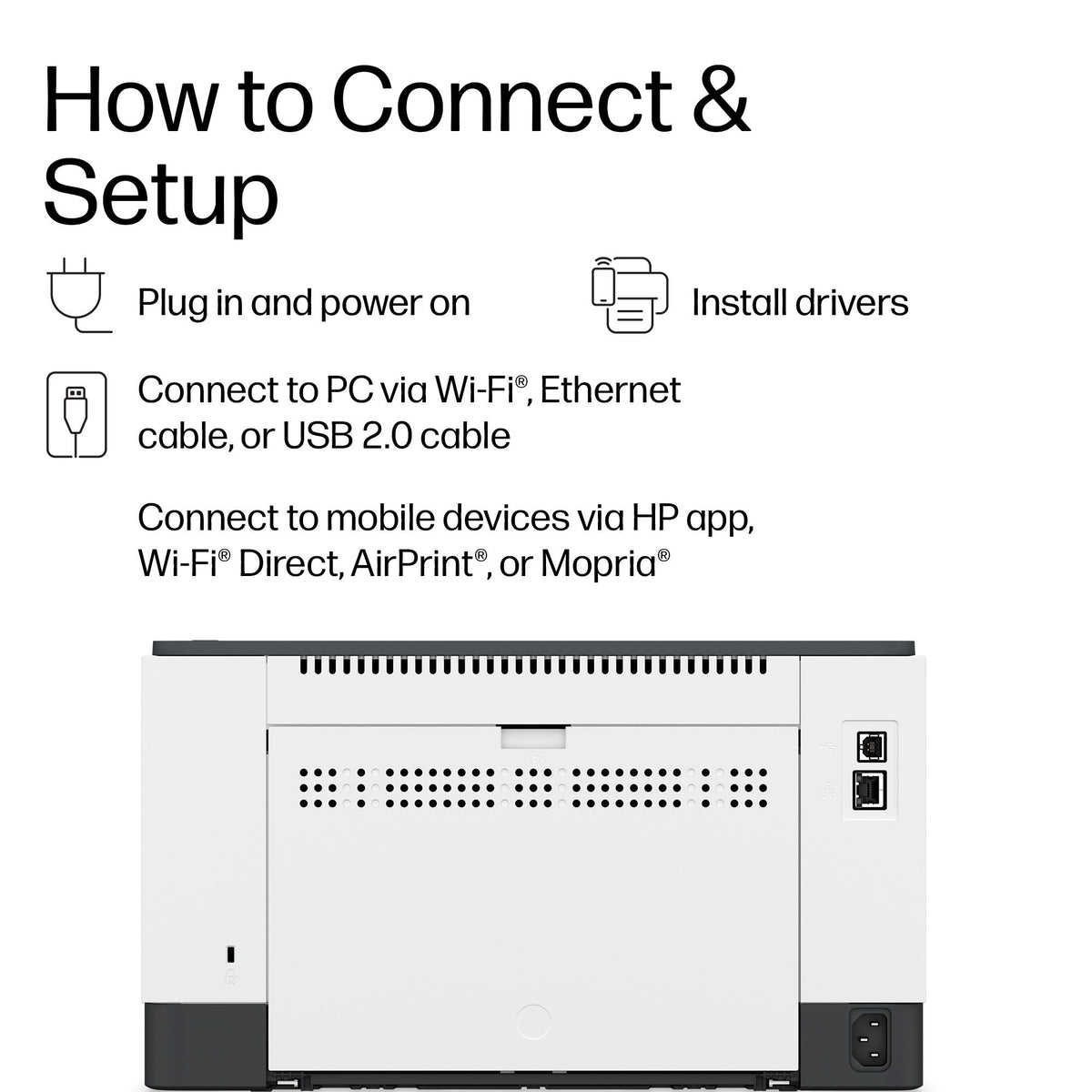 How to Connect & Setup

Plug in and power on

Install drivers

Connect to PC via Wi-Fi®, Ethernet cable, or USB 2.0 cable

Connect to mobile devices via HP app, Wi-Fi® Direct, AirPrint®, or Mopria®