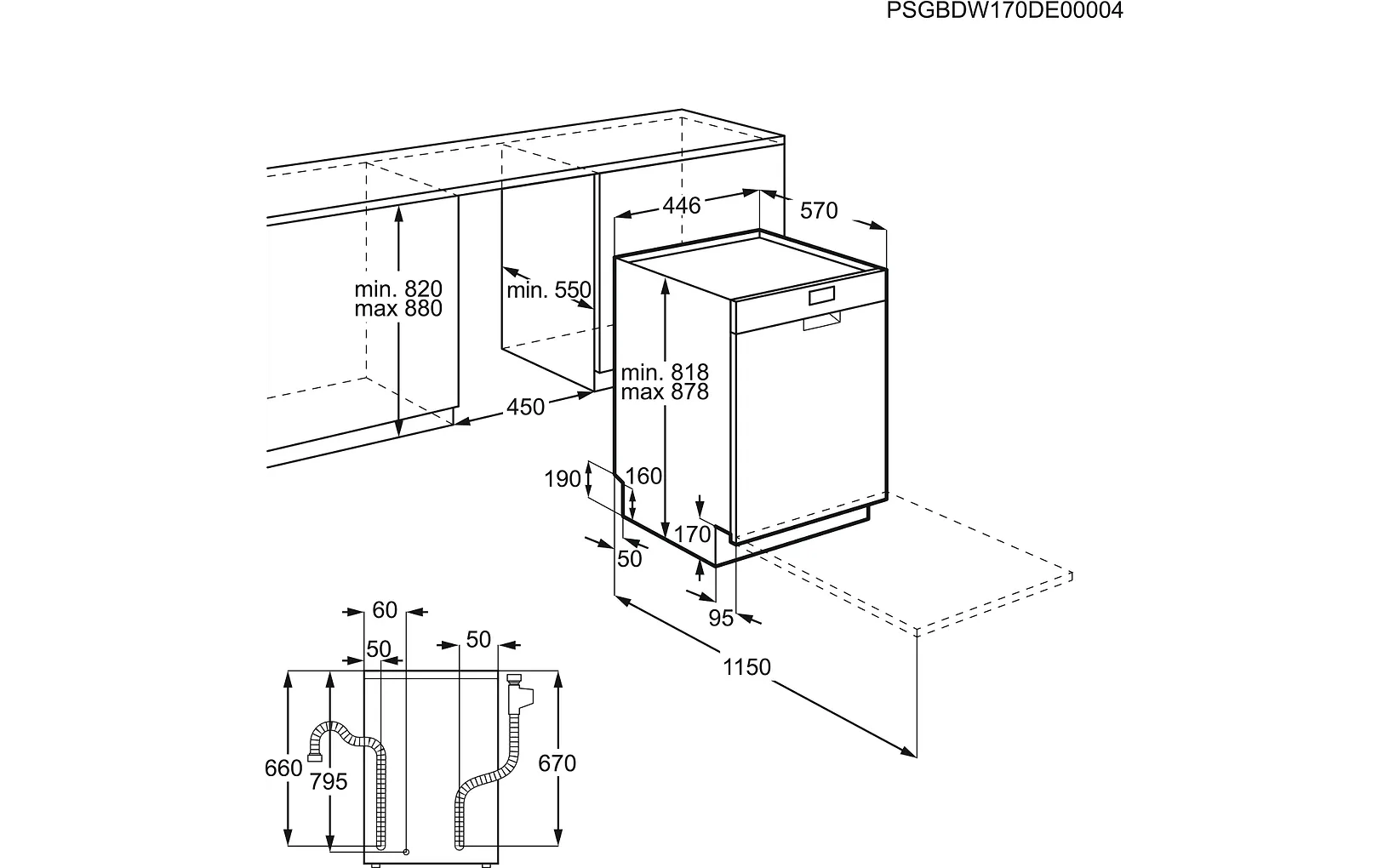 PSGBDW170DE00004

446

570

min. 820
max 880

min. 550

min. 818
max 878

450

190

160

170

50

95

1150

60

50

50

660

795

670