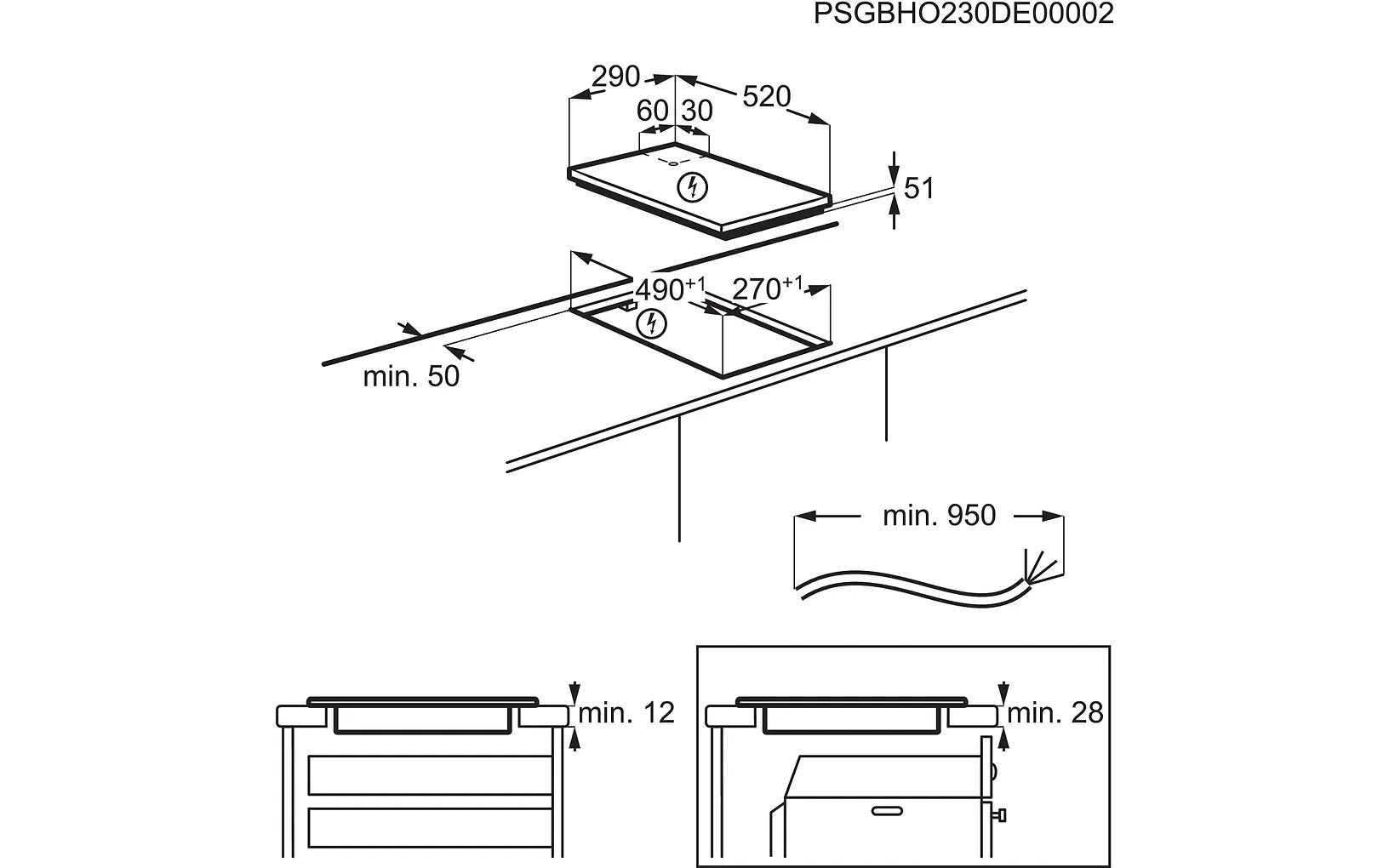 PSGBHO230DE00002

290
520
60
30
51

$490^{+1}$
$270^{+1}$
min. 50

min. 950

min. 12

min. 28