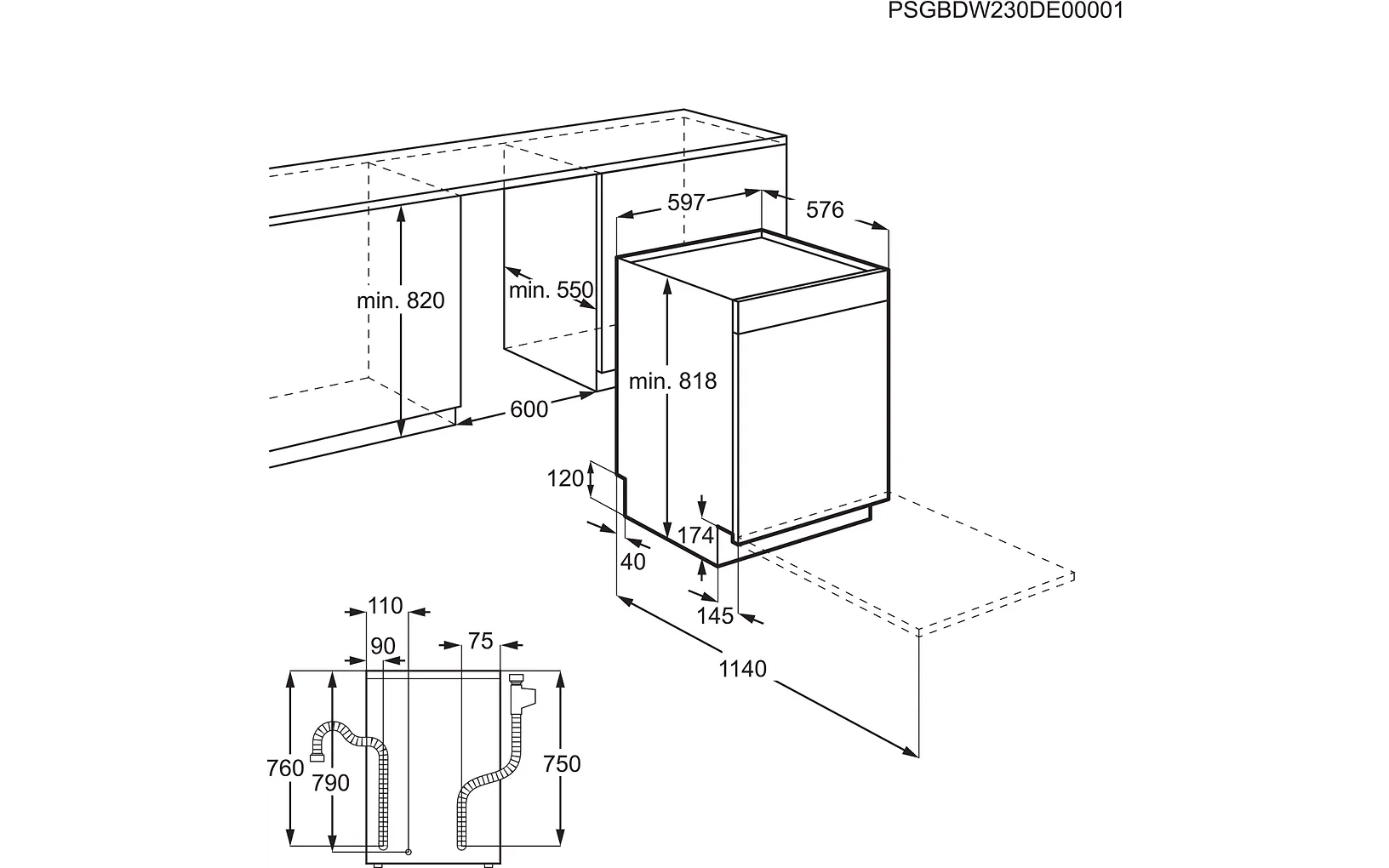 PSGBDW230DE00001

597
576
min. 820
min. 550
min. 818
600
120
174
40
145
1140
110
90
75
760
790
750