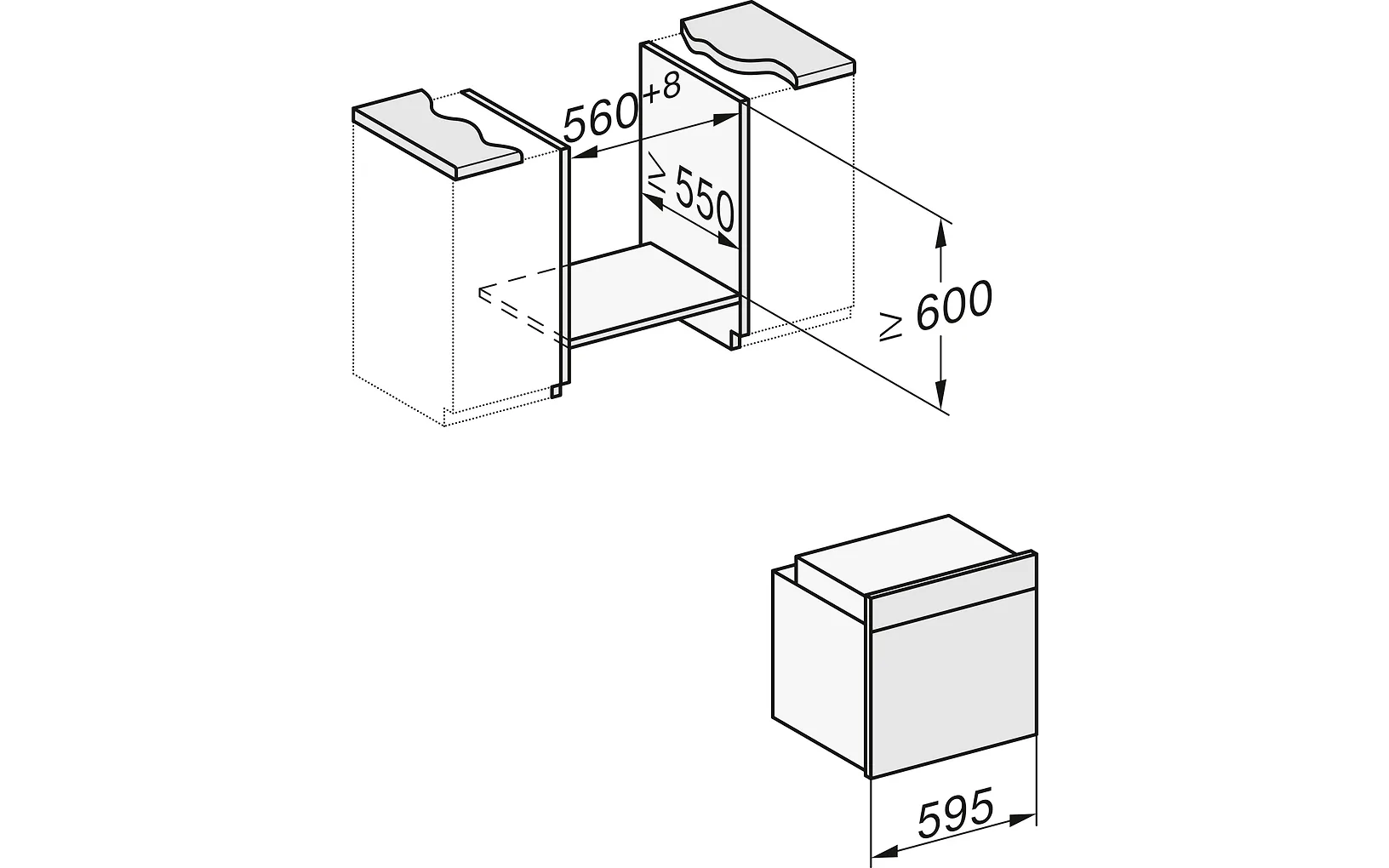 $560^{+8}$

$\geq 550$

$\geq 600$

595