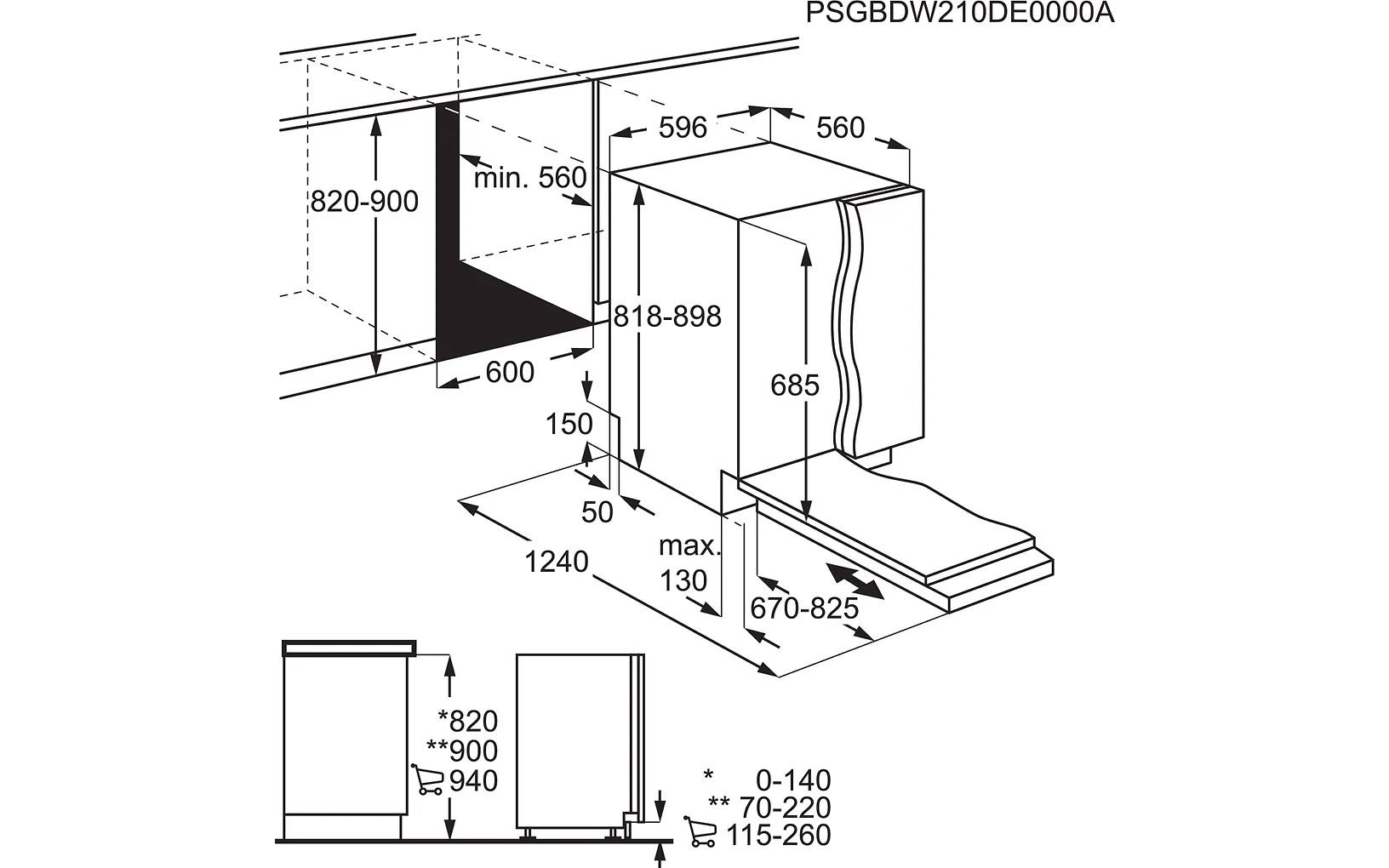 PSGBDW210DE0000A

596
560
min. 560
820-900
818-898
685
600
150
50
1240
max. 130
670-825

*820
**900
940

* 0-140
** 70-220
115-260