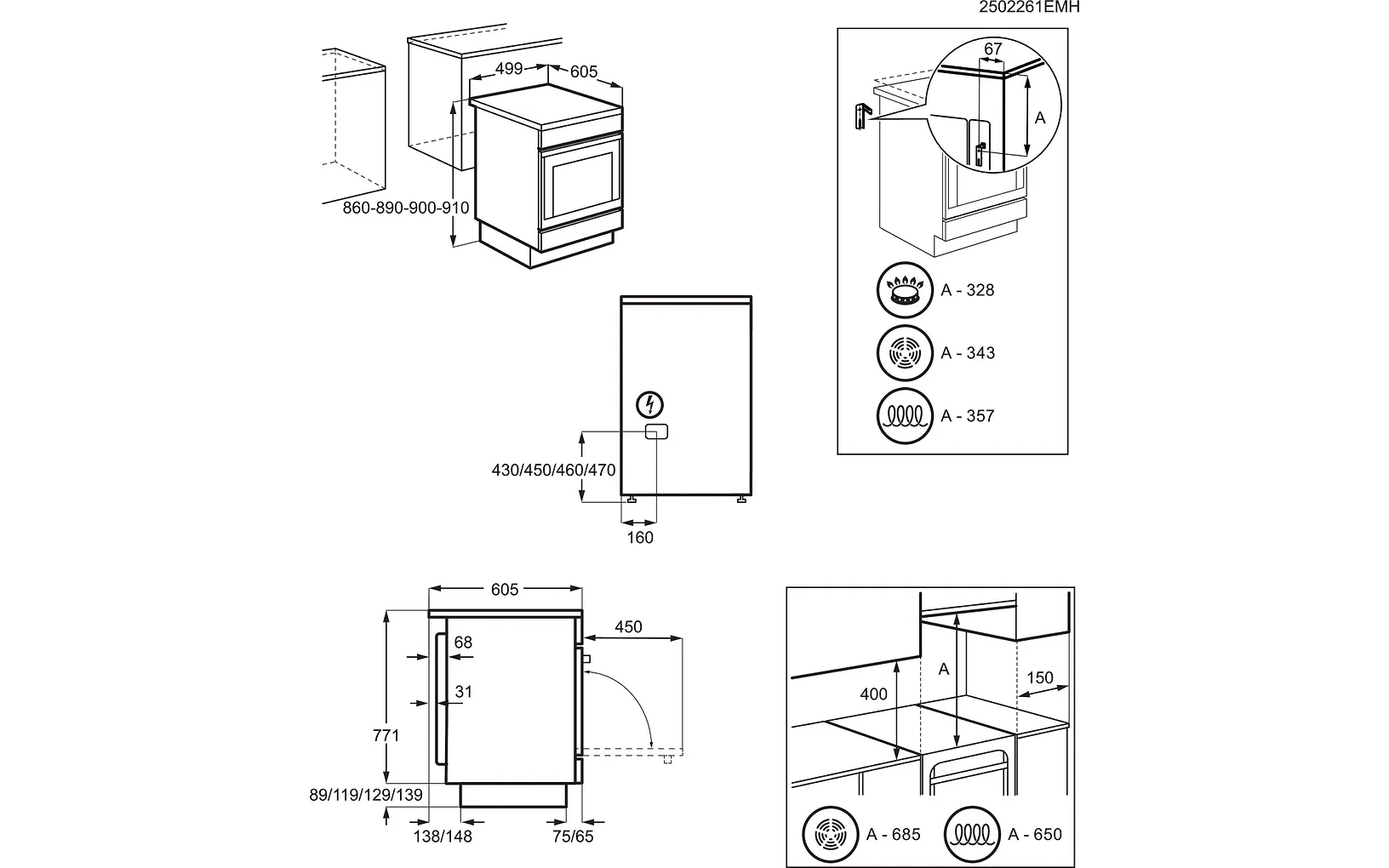 2502261EMH

499
605
860-890-900-910

67
A
A - 328
A - 343
A - 357

430/450/460/470
160

605
450
68
31
771
89/119/129/139
138/148
75/65

400
A
150
A - 685
A - 650