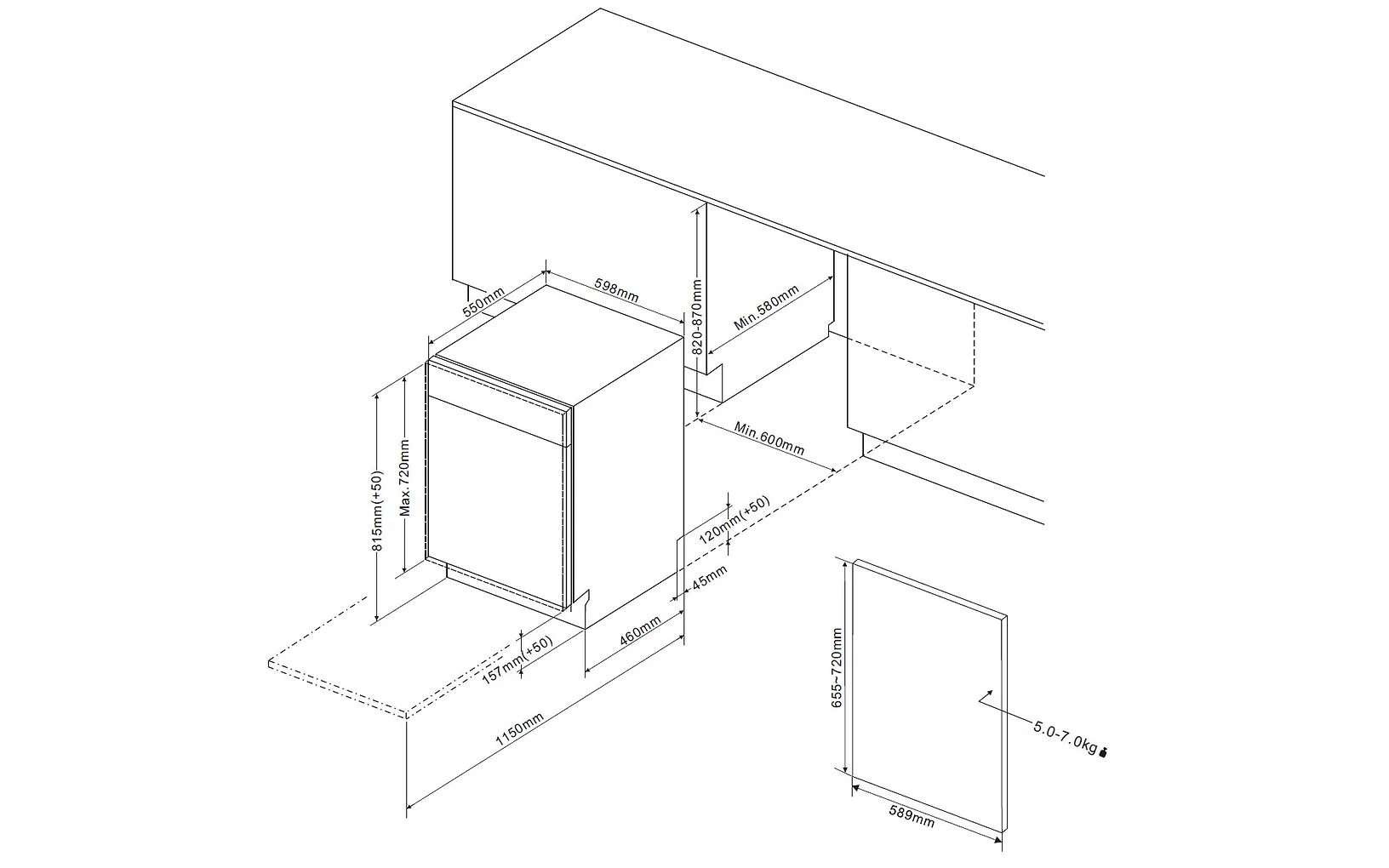 550mm
598mm
820-870mm
Min.580mm
Min.600mm
815mm(+50)
Max.720mm
120mm(+50)
45mm
460mm
157mm(+50)
1150mm
655~720mm
5.0-7.0kg
589mm